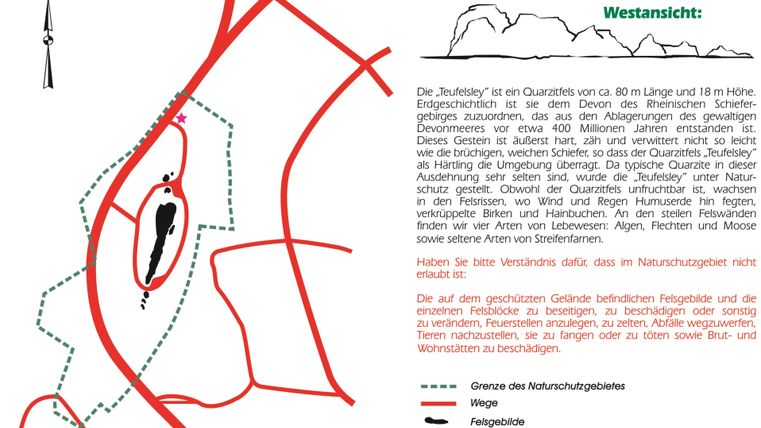 Westansicht:

Die „Teufelsley" ist ein Quarzitfels von ca. 80 m Länge und 18 m Höhe. Erdgeschichtlich ist sie dem Devon des Rheinischen Schiefergebirges zuzuordnen, das aus den Ablagerungen des gewaltigen Devonmeeres vor etwa 400 Millionen Jahren entstanden ist. Dieses Gestein ist äußerst hart, zäh und verwittert nicht so leicht wie die brüchigen, weichen Schiefer, so dass der Quarzitfels „Teufelsley" als Härtling die Umgebung überragt. Da typische Quarzite in dieser Ausdehnung sehr selten sind, wurde die „Teufelsley" unter Naturschutz gestellt. Obwohl der Quarzitfels unfruchtbar ist, wachsen in den Felsrissen, wo Wind und Regen Humuserde hin fegten, verkrüppelte Birken und Hainbuchen. An den steilen Felswänden finden wir vier Arten von Lebewesen: Algen, Flechten und Moose sowie seltene Arten von Streifenfarnen.

Haben Sie bitte Verständnis dafür, dass im Naturschutzgebiet nicht erlaubt ist:

Die auf dem geschützten Gelände befindlichen Felsgebilde und die einzelnen Felsblöcke zu beseitigen, zu beschädigen oder sonstig zu verändern, Feuerstellen anzulegen, zu zelten, Abfälle wegzuwerfen, Tieren nachzustellen, sie zu fangen oder zu töten sowie Brut- und Wohnstätten zu beschädigen.

Grenze des Naturschutzgebietes
Wege
Felsgebilde